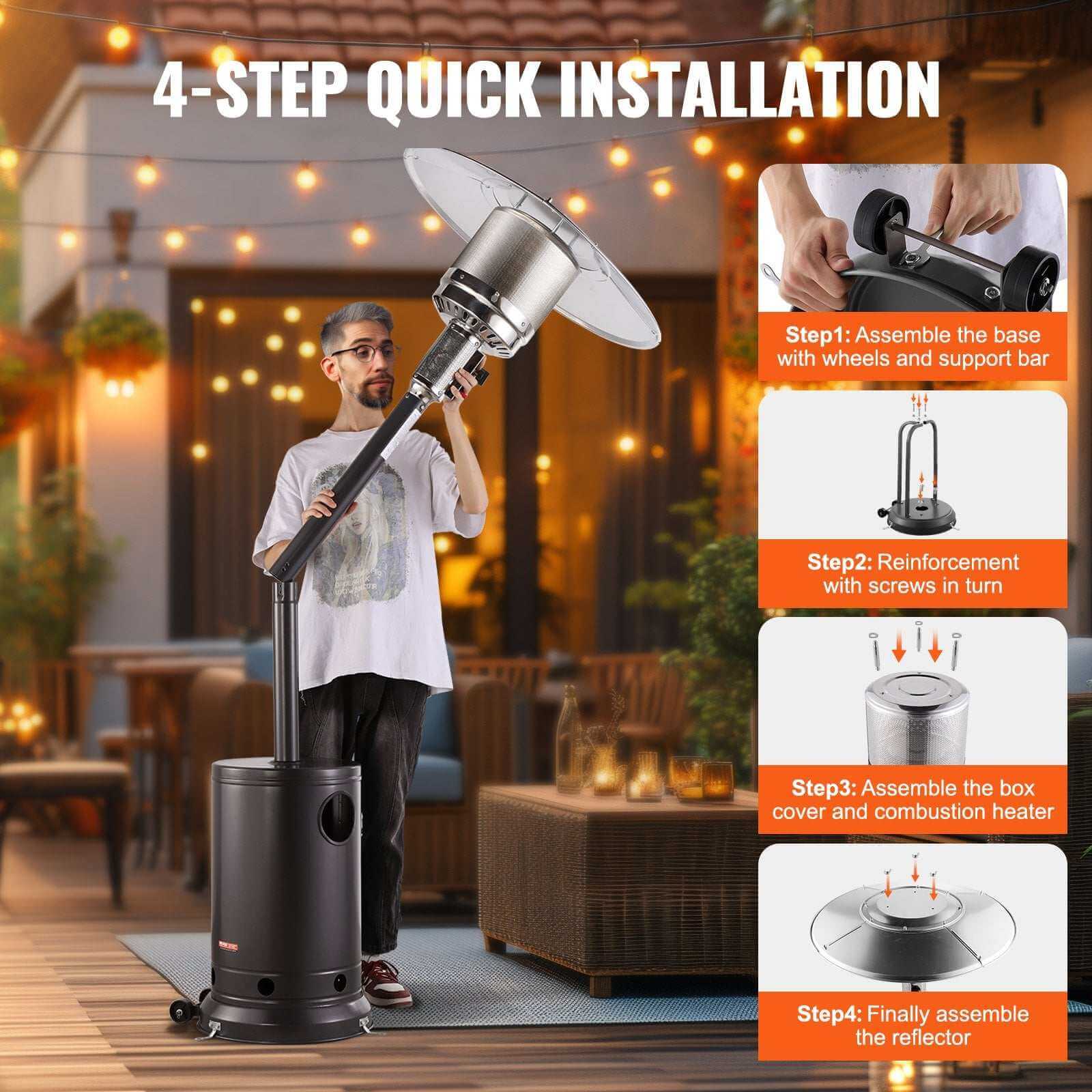 4-STEP QUICK INSTALLATION

Step1: Assemble the base with wheels and support bar

Step2: Reinforcement with screws in turn

Step3: Assemble the box cover and combustion heater

Step4: Finally assemble the reflector