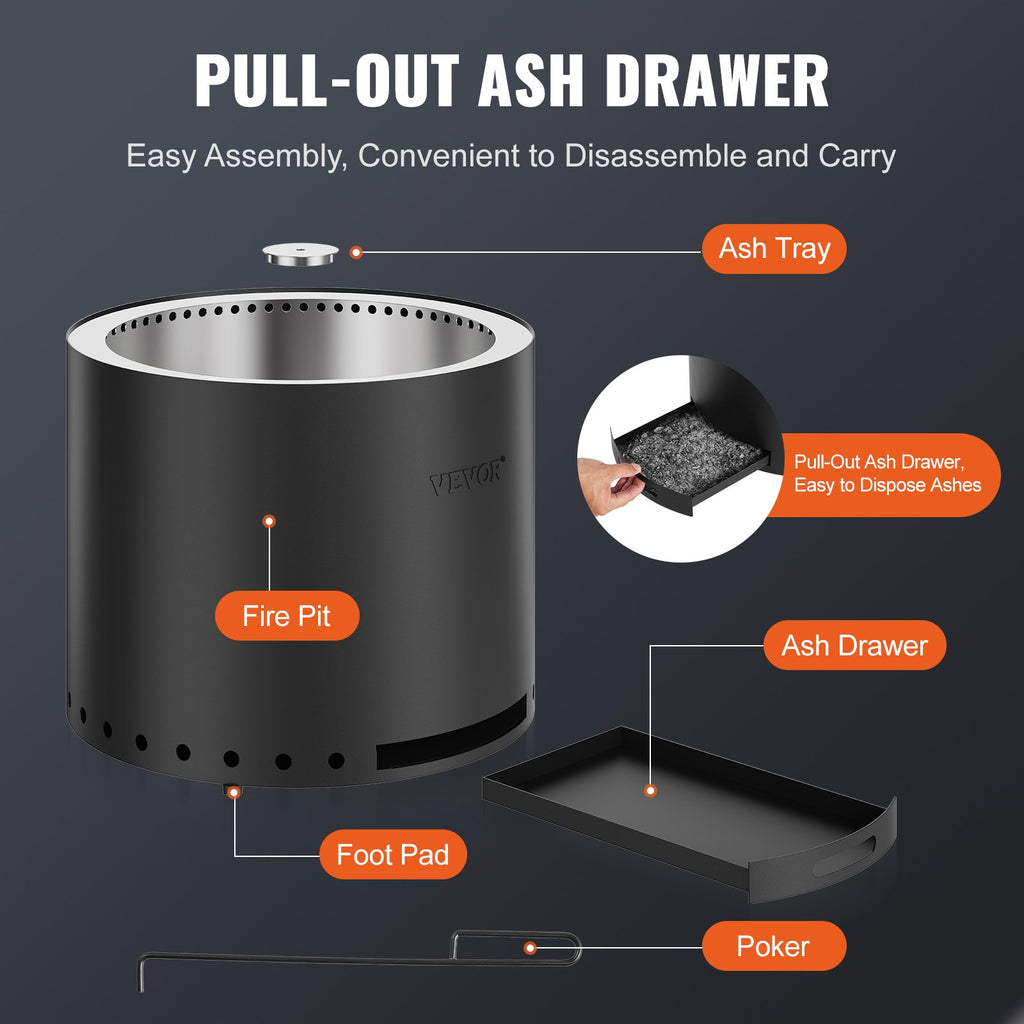 PULL-OUT ASH DRAWER

Easy Assembly, Convenient to Disassemble and Carry

Ash Tray

VEVOR

Pull-Out Ash Drawer, Easy to Dispose Ashes

Fire Pit

Ash Drawer

Foot Pad

Poker